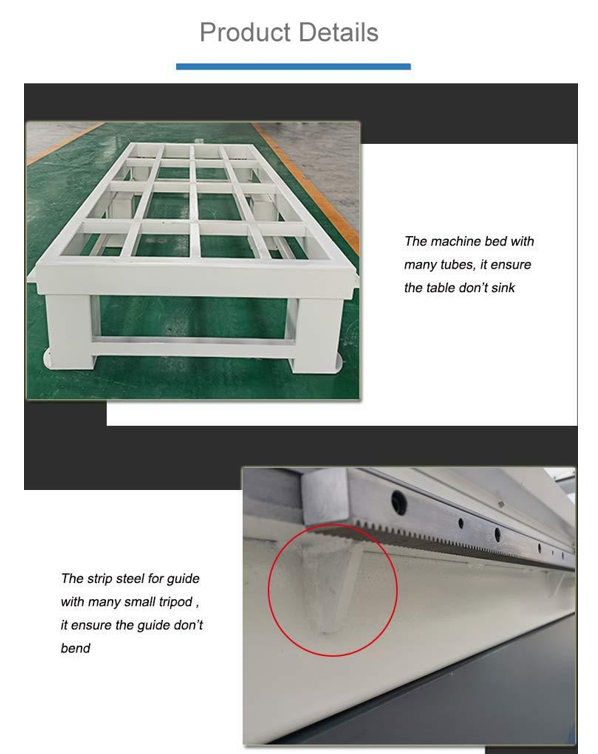 Product Details

The machine bed with many tubes, it ensure the table don't sink

The strip steel for guide with many small tripod , it ensure the guide don't bend